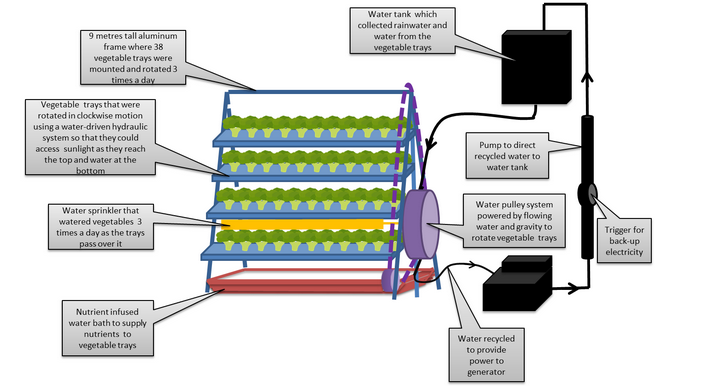 9 metres tall aluminum frame where 38 vegetable trays were mounted and rotated 3 times a day

Vegetable trays that were rotated in clockwise motion using a water-driven hydraulic system so that they could access sunlight as they reach the top and water at the bottom

Water sprinkler that watered vegetables 3 times a day as the trays pass over it

Nutrient infused water bath to supply nutrients to vegetable trays

Water tank which collected rainwater and water from the vegetable trays

Pump to direct recycled water to water tank

Water pulley system powered by flowing water and gravity to rotate vegetable trays

Trigger for back-up electricity

Water recycled to provide power to generator