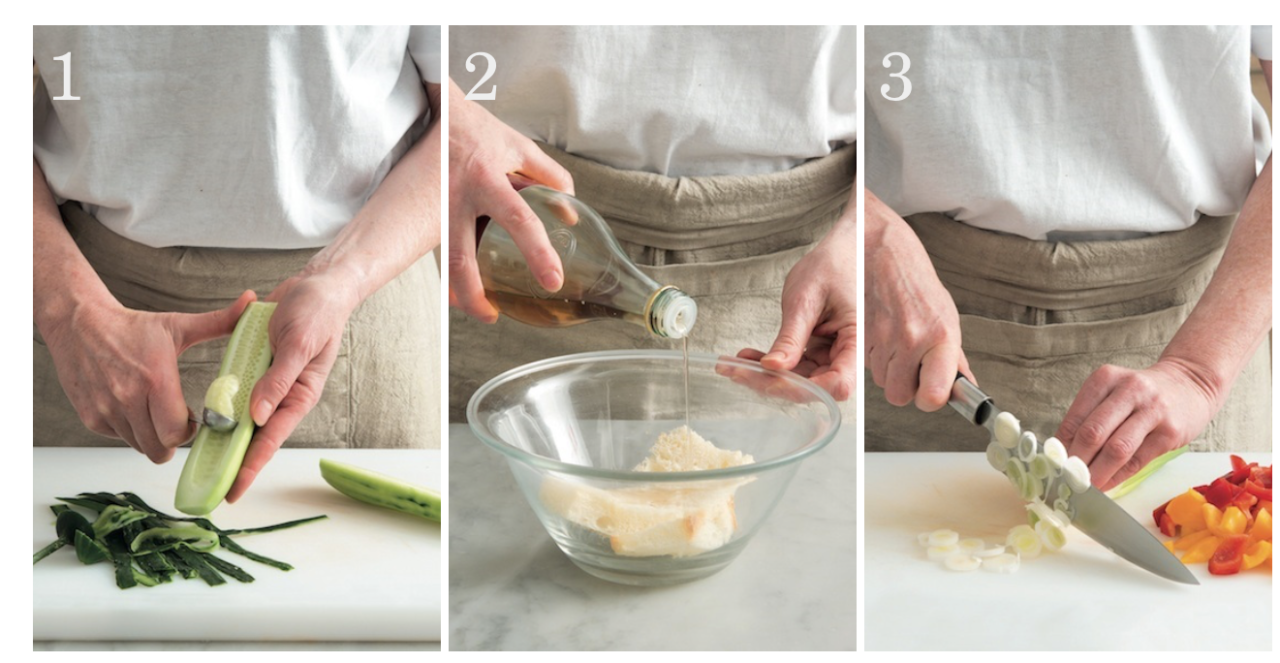 1

2

3