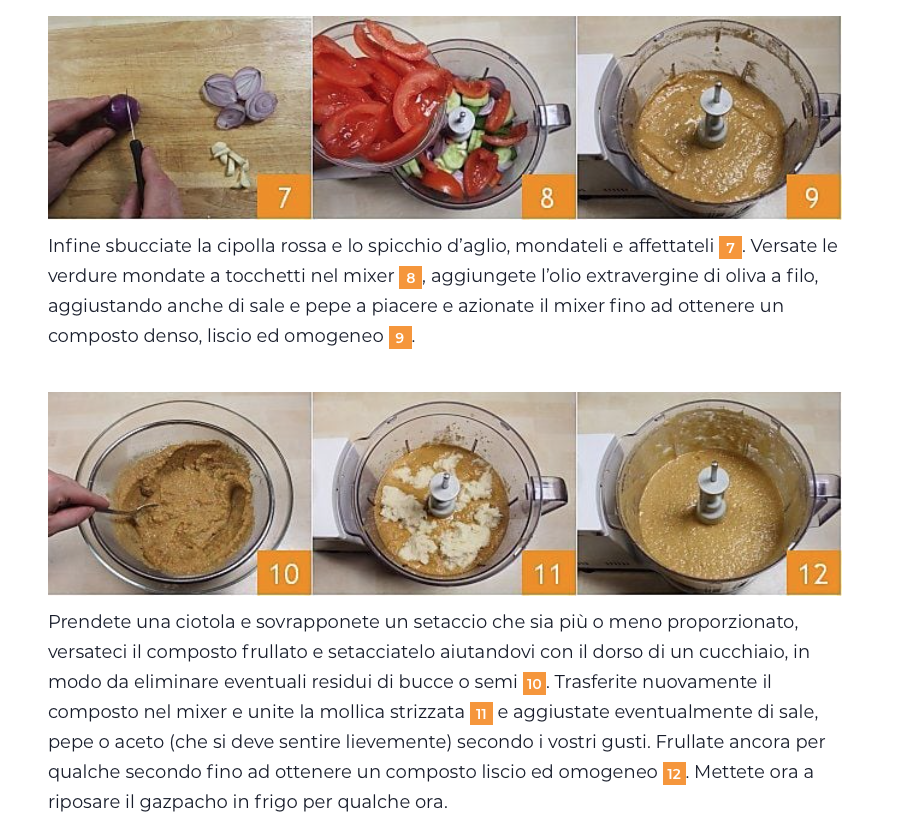 7

8

9

Infine sbucciate la cipolla rossa e lo spicchio d'aglio, mondateli e affettateli 7. Versate le verdure mondate a tocchetti nel mixer 8, aggiungete l'olio extravergine di oliva a filo, aggiustando anche di sale e pepe a piacere e azionate il mixer fino ad ottenere un composto denso, liscio ed omogeneo 9.

10

11

12

Prendete una ciotola e sovrapponete un setaccio che sia più o meno proporzionato, versateci il composto frullato e setacciatelo aiutandovi con il dorso di un cucchiaio, in modo da eliminare eventuali residui di bucce o semi 10. Trasferite nuovamente il composto nel mixer e unite la mollica strizzata 11 e aggiustate eventualmente di sale, pepe o aceto (che si deve sentire lievemente) secondo i vostri gusti. Frullate ancora per qualche secondo fino ad ottenere un composto liscio ed omogeneo 12. Mettete ora a riposare il gazpacho in frigo per qualche ora.