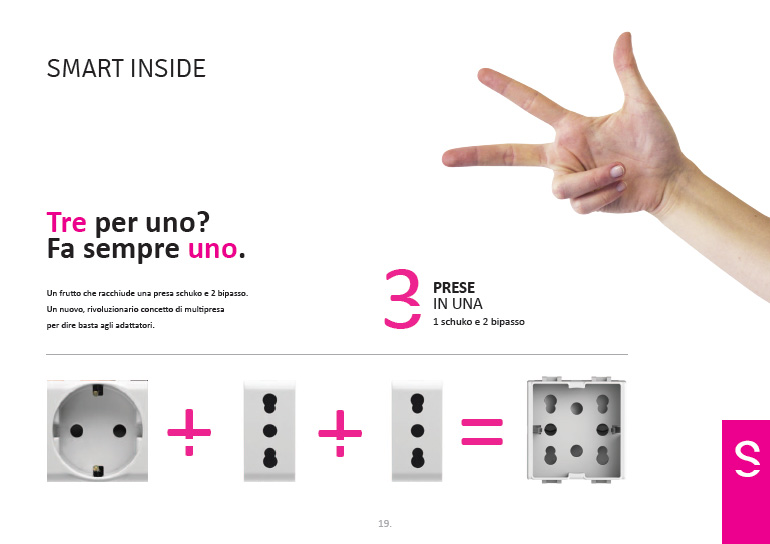 SMART INSIDE

Tre per uno?
Fa sempre uno.

Un frutto che racchiude una presa schuko e 2 bipasso.
Un nuovo, rivoluzionario concetto di multipresa per dire basta agli adattatori.

3 PRESE IN UNA
1 schuko e 2 bipasso

+ + =

S

19.