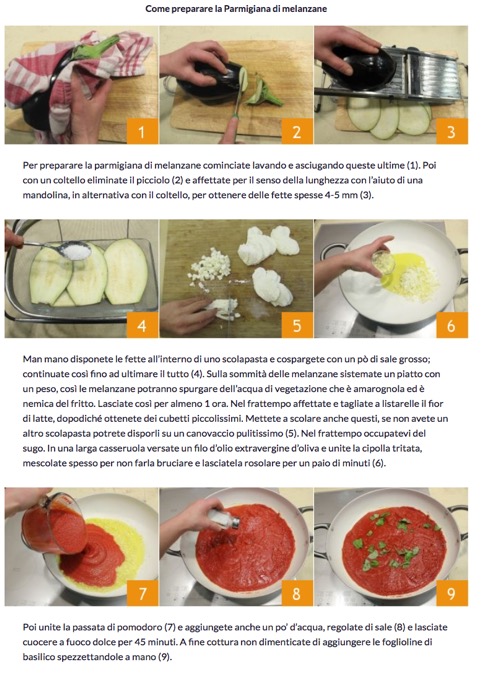 Come preparare la Parmigiana di melanzane

1

2

3

Per preparare la parmigiana di melanzane cominciate lavando e asciugando queste ultime (1). Poi con un coltello eliminate il picciolo (2) e affettate per il senso della lunghezza con l'aiuto di una mandolina, in alternativa con il coltello, per ottenere delle fette spesse 4-5 mm (3).

4

5

6

Man mano disponete le fette all'interno di uno scolapasta e cospargete con un pò di sale grosso; continuate così fino ad ultimare il tutto (4). Sulla sommità delle melanzane sistemate un piatto con un peso, così le melanzane potranno spurgare dell'acqua di vegetazione che è amarognola ed è nemica del fritto. Lasciate così per almeno 1 ora. Nel frattempo affettate e tagliate a listarelle il fior di latte, dopodiché ottenete dei cubetti piccolissimi. Mettete a scolare anche questi, se non avete un altro scolapasta potrete disporli su un canovaccio pulitissimo (5). Nel frattempo occupatevi del sugo. In una larga casseruola versate un filo d'olio extravergine d'oliva e unite la cipolla tritata, mescolate spesso per non farla bruciare e lasciatela rosolare per un paio di minuti (6).

7

8

9

Poi unite la passata di pomodoro (7) e aggiungete anche un po' d'acqua, regolate di sale (8) e lasciate cuocere a fuoco dolce per 45 minuti. A fine cottura non dimenticate di aggiungere le foglioline di basilico spezzettandole a mano (9).